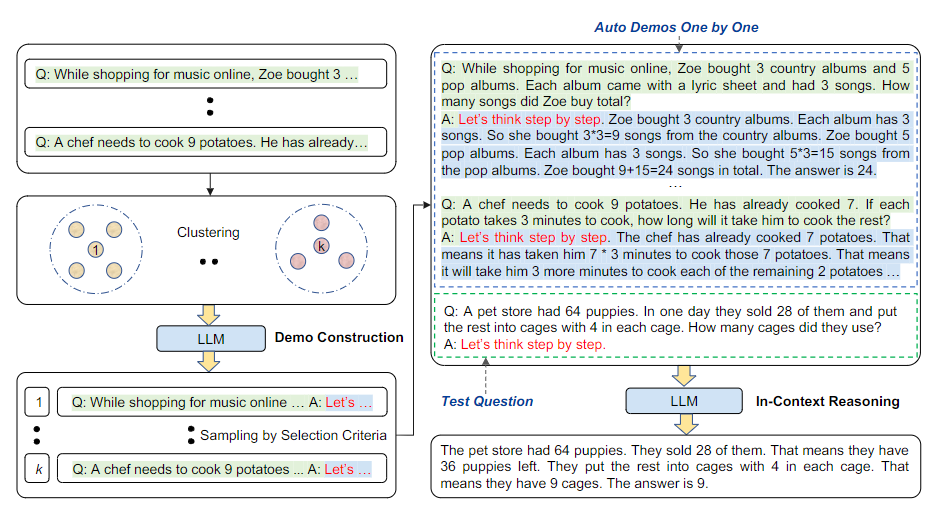 Q: While shopping for music online, Zoe bought 3 …

Q: A chef needs to cook 9 potatoes. He has already…

1

Clustering

k

LLM

Demo Construction

1 Q: While shopping for music online … A: Let's …

Sampling by Selection Criteria

k Q: A chef needs to cook 9 potatoes ... A: Let's …

Auto Demos One by One

Q: While shopping for music online, Zoe bought 3 country albums and 5 pop albums. Each album came with a lyric sheet and had 3 songs. How many songs did Zoe buy total?
A: Let's think step by step. Zoe bought 3 country albums. Each album has 3 songs. So she bought 3*3=9 songs from the country albums. Zoe bought 5 pop albums. Each album has 3 songs. So she bought 5*3=15 songs from the pop albums. Zoe bought 9+15=24 songs in total. The answer is 24.
…
Q: A chef needs to cook 9 potatoes. He has already cooked 7. If each potato takes 3 minutes to cook, how long will it take him to cook the rest?
A: Let's think step by step. The chef has already cooked 7 potatoes. That means it has taken him 7 * 3 minutes to cook those 7 potatoes. That means it will take him 3 more minutes to cook each of the remaining 2 potatoes …

Q: A pet store had 64 puppies. In one day they sold 28 of them and put the rest into cages with 4 in each cage. How many cages did they use?
A: Let's think step by step.

Test Question

LLM

In-Context Reasoning

The pet store had 64 puppies. They sold 28 of them. That means they have 36 puppies left. They put the rest into cages with 4 in each cage. That means they have 9 cages. The answer is 9.